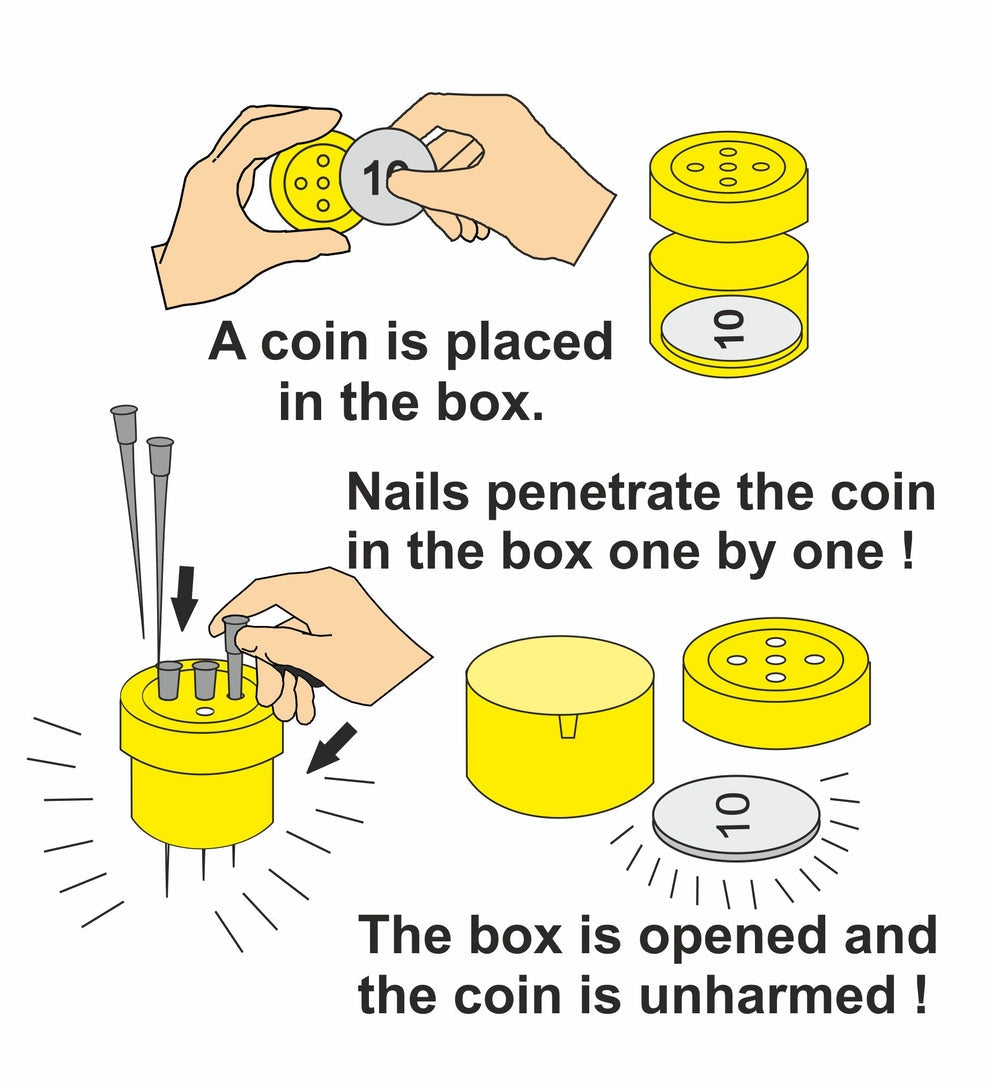 10

10

A coin is placed in the box.

Nails penetrate the coin in the box one by one !

10

The box is opened and the coin is unharmed !