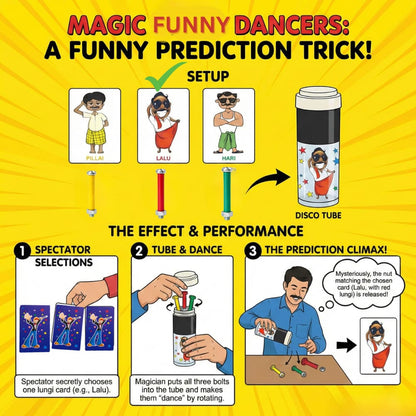 MAGIC FUNNY DANCERS:
A FUNNY PREDICTION TRICK!

SETUP

PILLAI

LALU

HARI

DISCO TUBE

THE EFFECT & PERFORMANCE

1 SPECTATOR SELECTIONS

Spectator secretly chooses one lungi card (e.g., Lalu).

2 TUBE & DANCE

Magician puts all three bolts into the tube and makes them "dance" by rotating.

3 THE PREDICTION CLIMAX!

Mysteriously, the nut matching the chosen card (Lalu, with red lungi) is released!