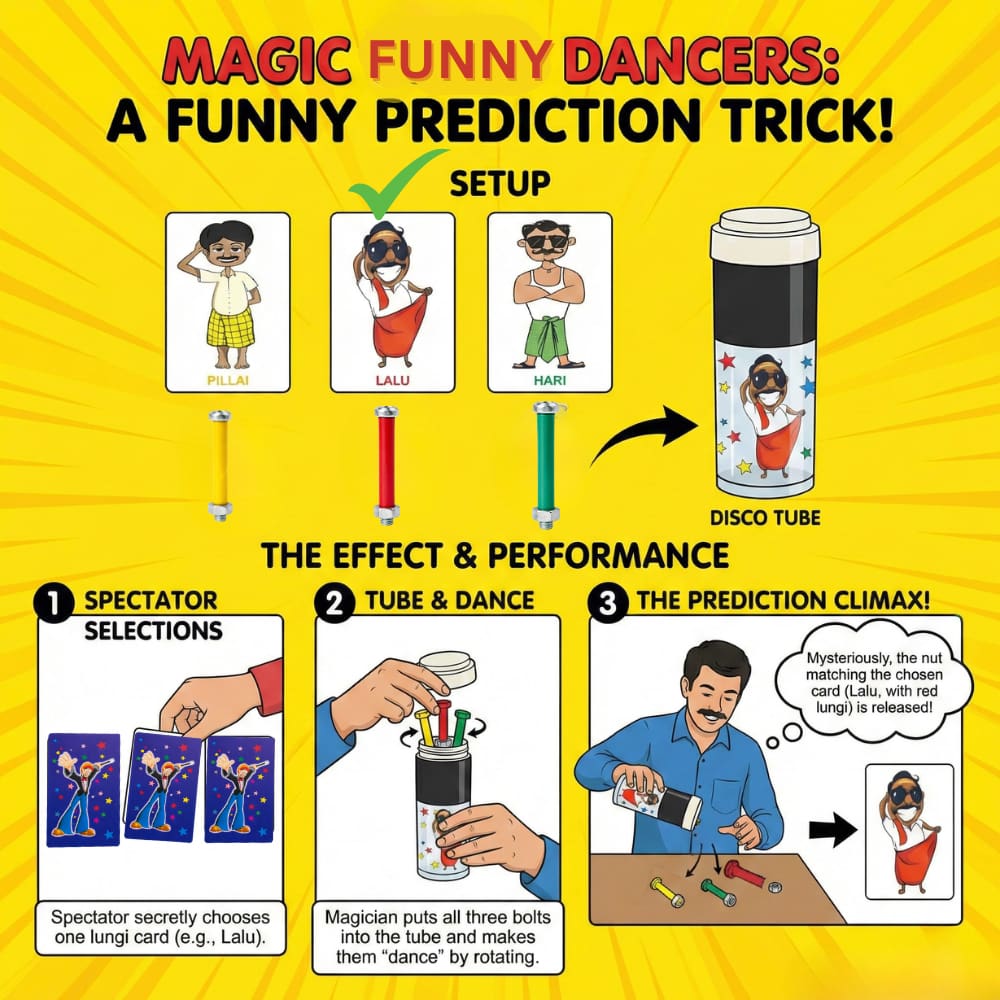 MAGIC FUNNY DANCERS:
A FUNNY PREDICTION TRICK!

SETUP

PILLAI

LALU

HARI

DISCO TUBE

THE EFFECT & PERFORMANCE

1 SPECTATOR SELECTIONS

Spectator secretly chooses one lungi card (e.g., Lalu).

2 TUBE & DANCE

Magician puts all three bolts into the tube and makes them "dance" by rotating.

3 THE PREDICTION CLIMAX!

Mysteriously, the nut matching the chosen card (Lalu, with red lungi) is released!