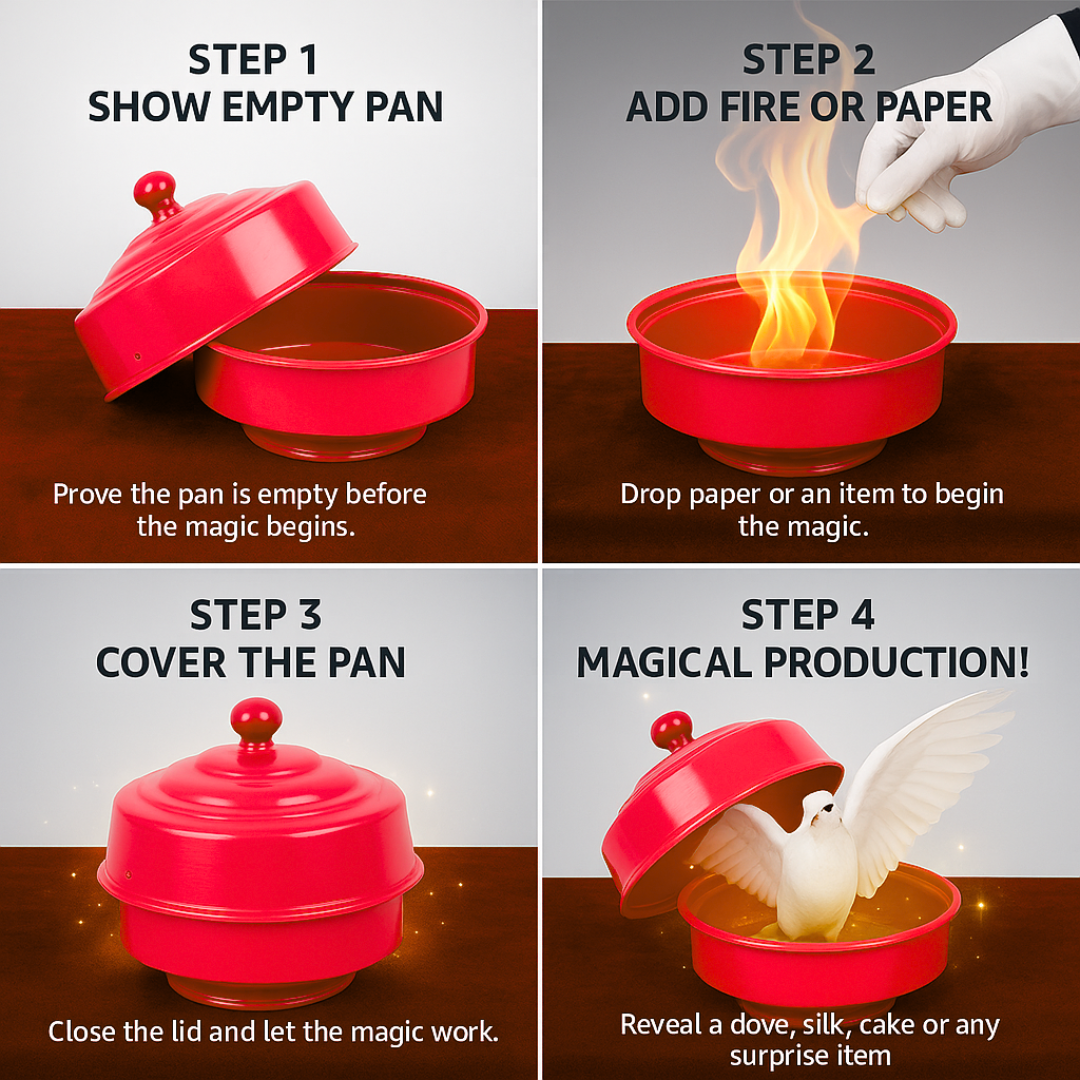 STEP 1
SHOW EMPTY PAN

Prove the pan is empty before the magic begins.

STEP 2
ADD FIRE OR PAPER

Drop paper or an item to begin the magic.

STEP 3
COVER THE PAN

Close the lid and let the magic work.

STEP 4
MAGICAL PRODUCTION!

Reveal a dove, silk, cake or any surprise item