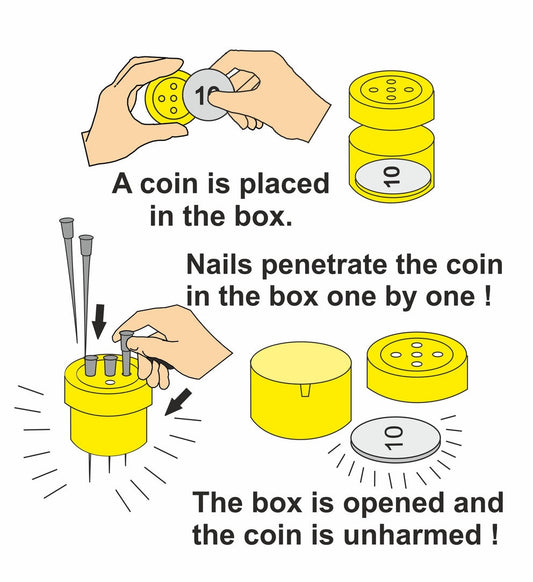 10

10

A coin is placed in the box.

Nails penetrate the coin in the box one by one !

10

The box is opened and the coin is unharmed !