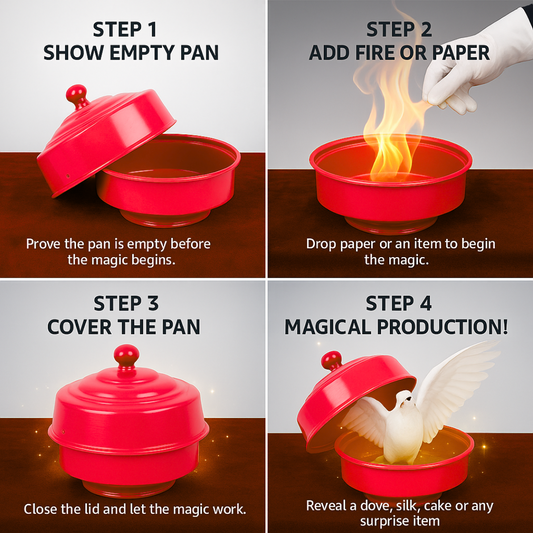 STEP 1
SHOW EMPTY PAN

Prove the pan is empty before the magic begins.

STEP 2
ADD FIRE OR PAPER

Drop paper or an item to begin the magic.

STEP 3
COVER THE PAN

Close the lid and let the magic work.

STEP 4
MAGICAL PRODUCTION!

Reveal a dove, silk, cake or any surprise item